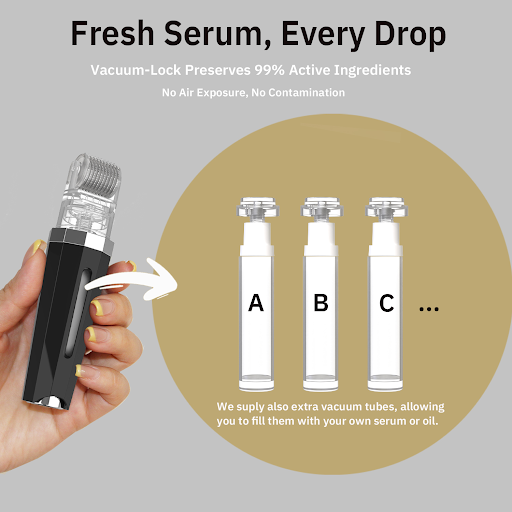 Fresh Serum, Every Drop

Vacuum-Lock Preserves 99% Active Ingredients

No Air Exposure, No Contamination

A

B

C

...

We suply also extra vacuum tubes, allowing you to fill them with your own serum or oil.